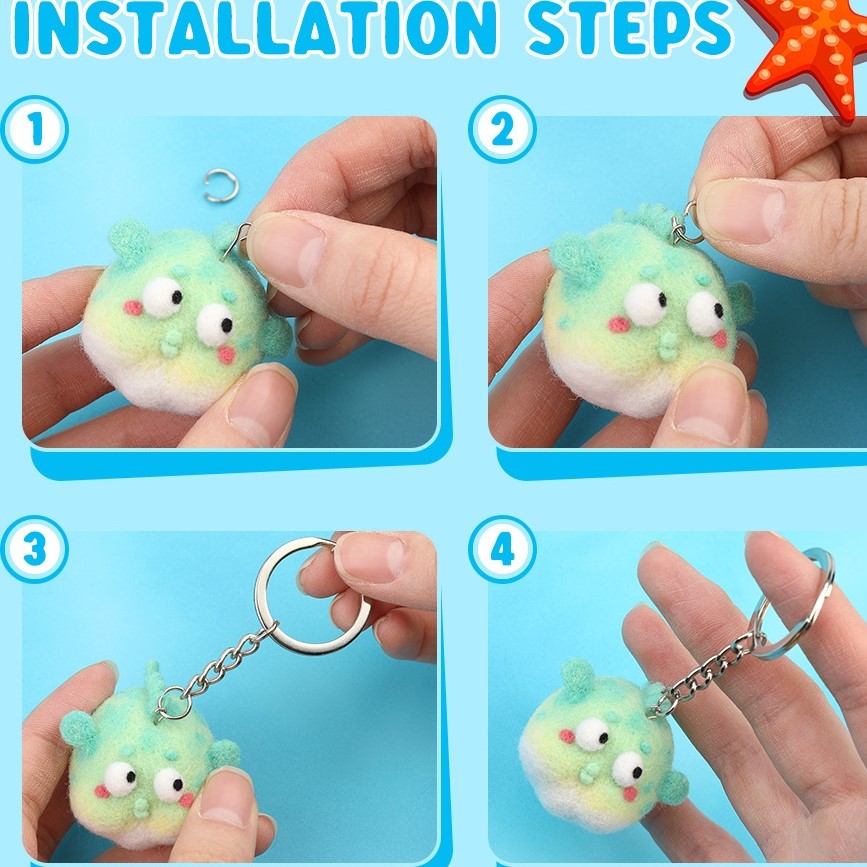 INSTALLATION STEPS

1

2

3

4