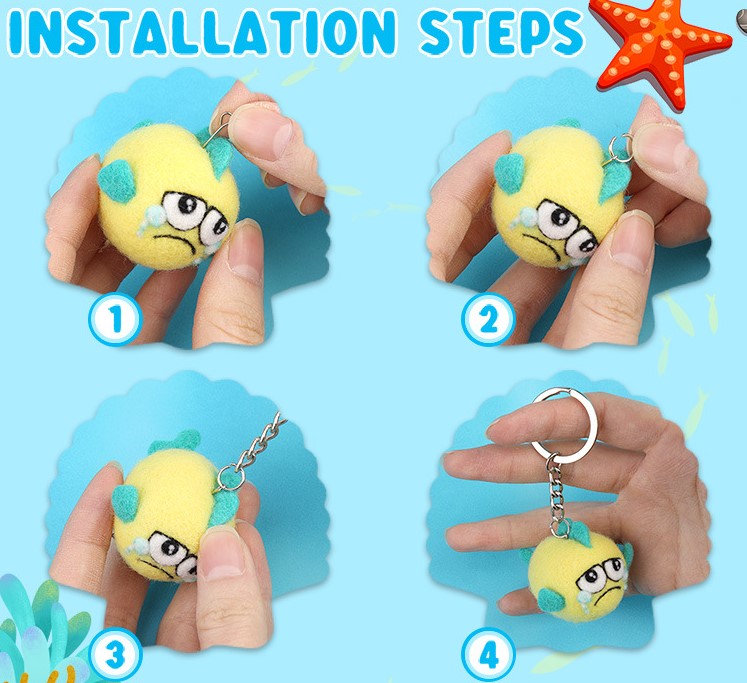 INSTALLATION STEPS

1

2

3

4