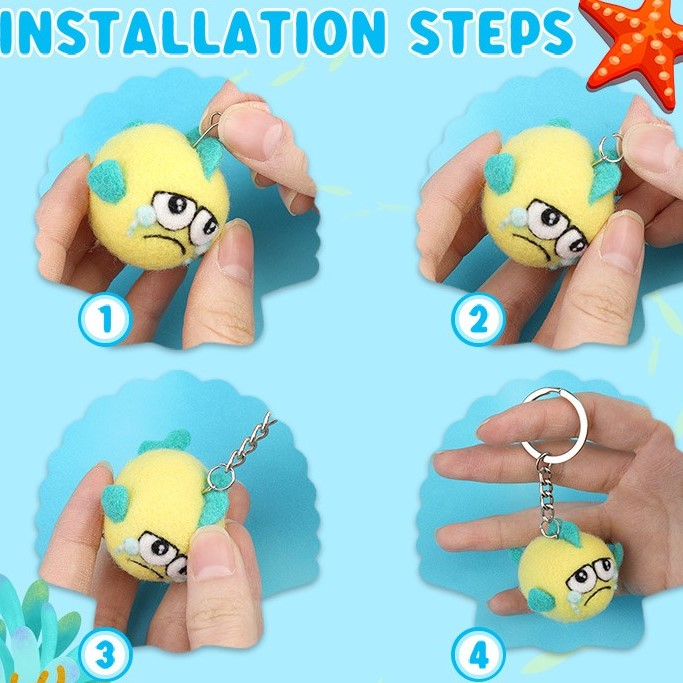 INSTALLATION STEPS

1

2

3

4